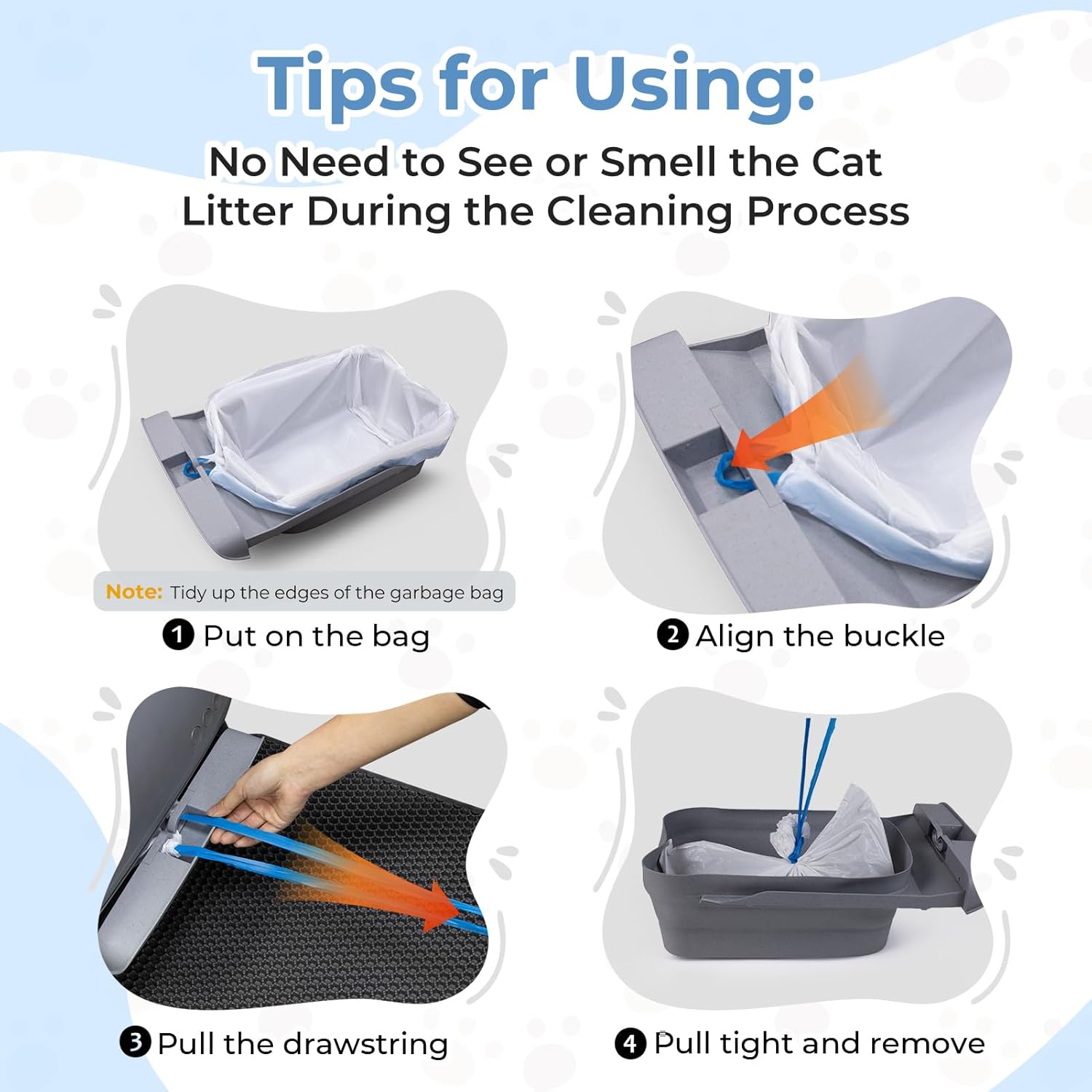 Tips for Using:

No Need to See or Smell the Cat Litter During the Cleaning Process

Note: Tidy up the edges of the garbage bag

1 Put on the bag

2 Align the buckle

3 Pull the drawstring

4 Pull tight and remove