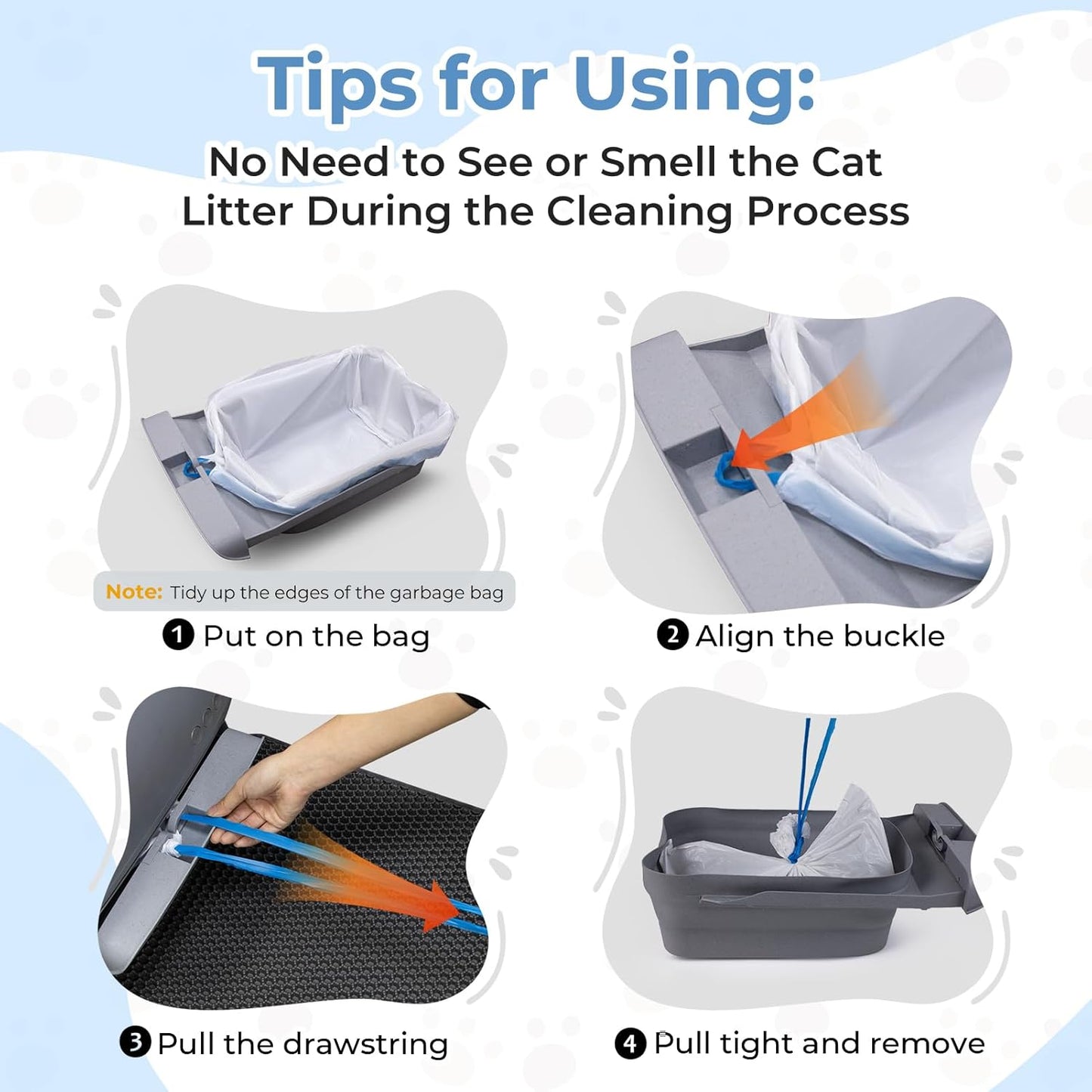 Tips for Using:

No Need to See or Smell the Cat Litter During the Cleaning Process

Note: Tidy up the edges of the garbage bag

1 Put on the bag

2 Align the buckle

3 Pull the drawstring

4 Pull tight and remove