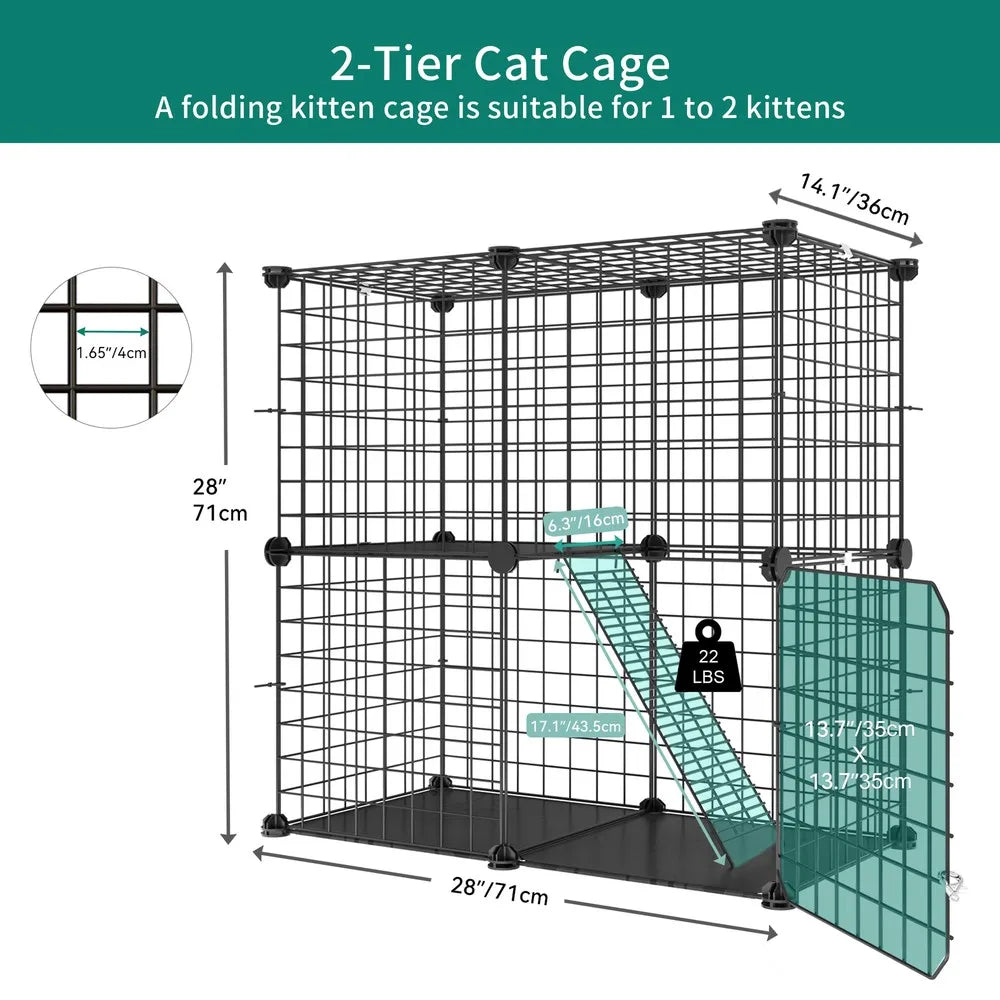 2-Tier Cat Cage
A folding kitten cage is suitable for 1 to 2 kittens

14.1"/36cm

1.65"/4cm

28"
71cm

6.3"/16cm

22
LBS

17.1"/43.5cm

13.7"/35cm
X
13.7"35cm

28"/71cm