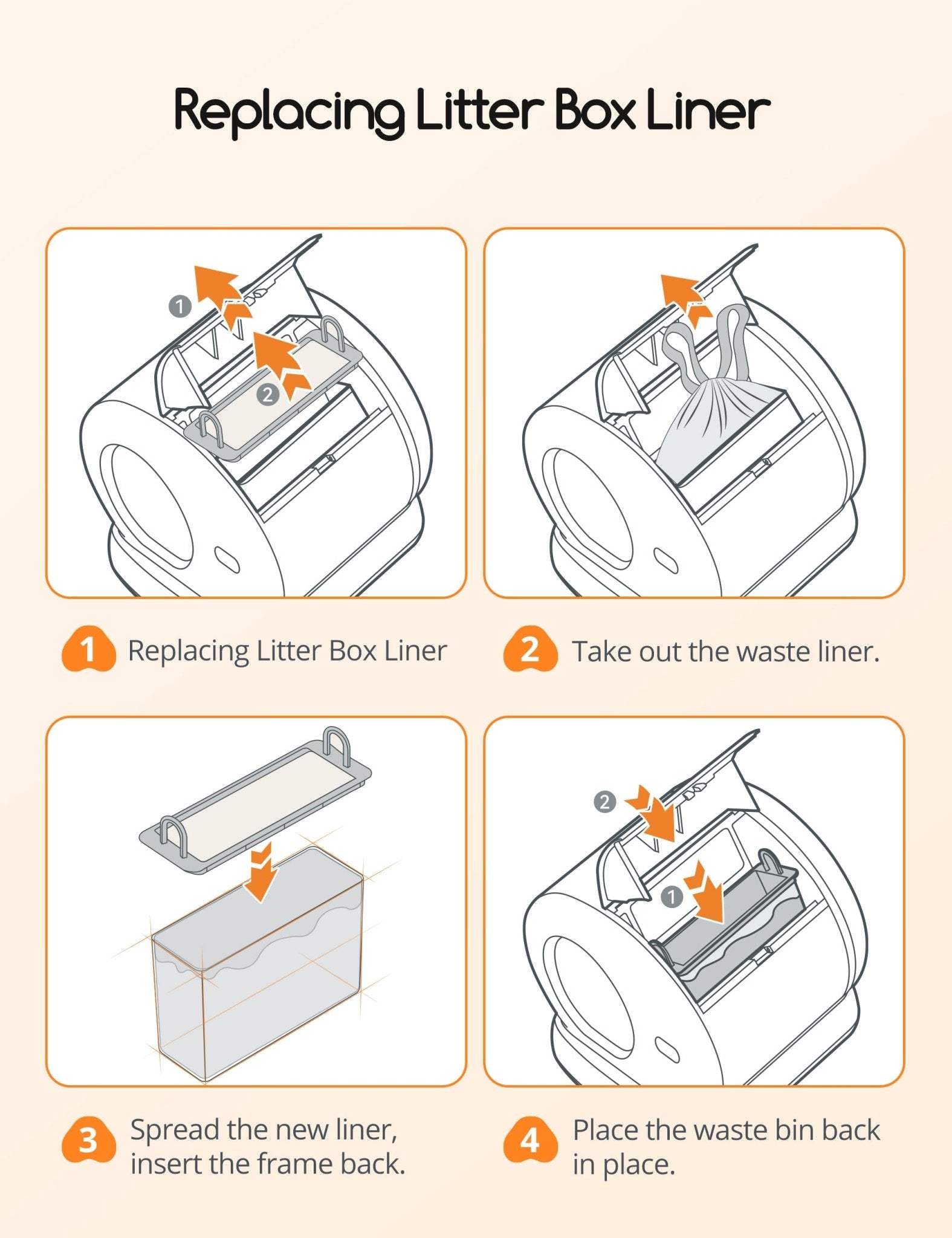 Replacing Litter Box Liner

1

2

1 Replacing Litter Box Liner

2 Take out the waste liner.

2

1

3 Spread the new liner, insert the frame back.

4 Place the waste bin back in place.