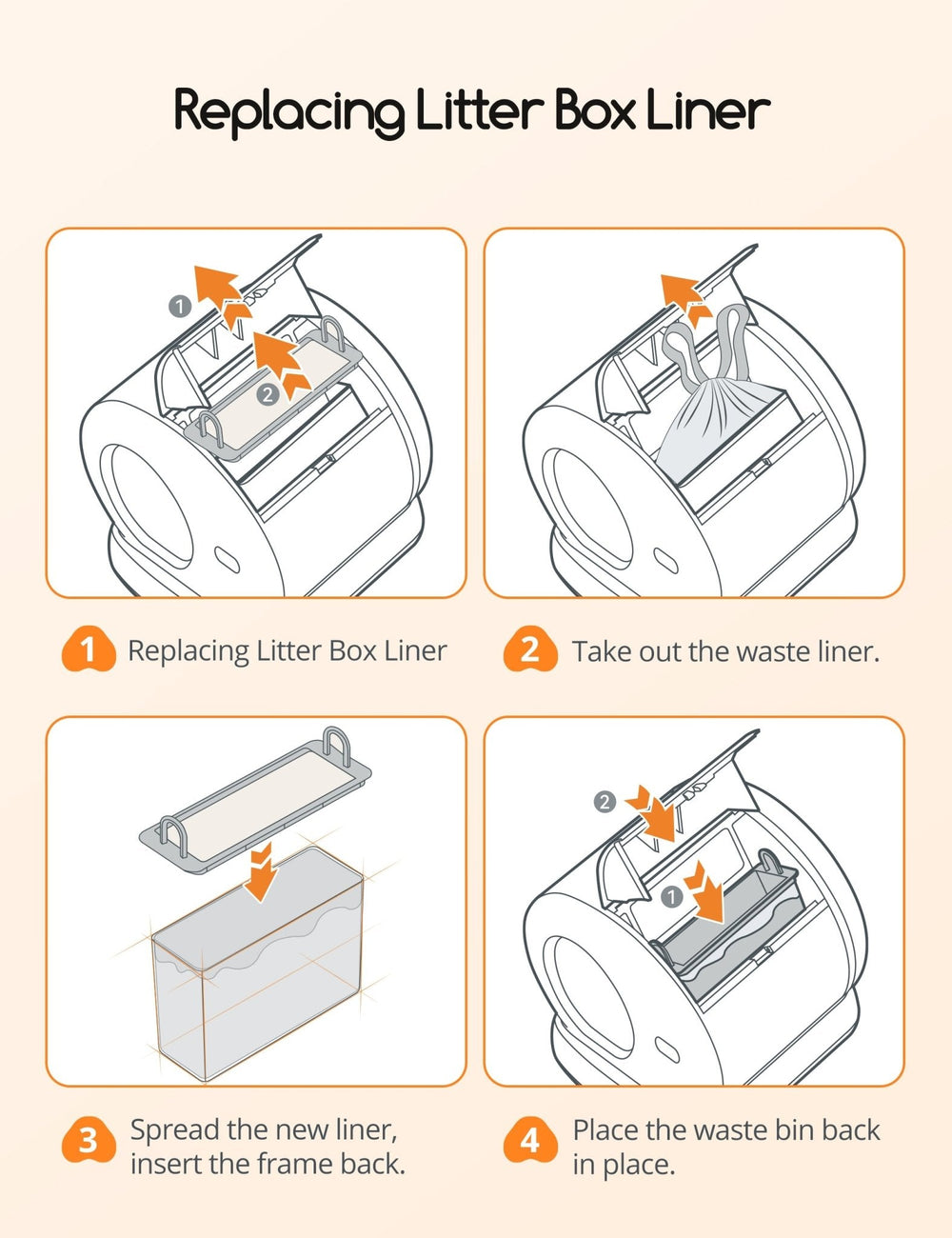 Replacing Litter Box Liner

1

2

1 Replacing Litter Box Liner

2 Take out the waste liner.

2

1

3 Spread the new liner, insert the frame back.

4 Place the waste bin back in place.